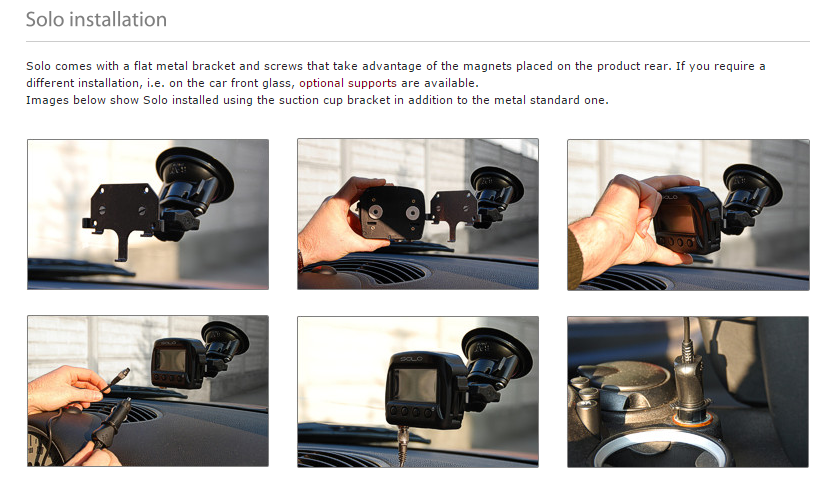 Solo installation

Solo comes with a flat metal bracket and screws that take advantage of the magnets placed on the product rear. If you require a different installation, i.e. on the car front glass, optional supports are available.
Images below show Solo installed using the suction cup bracket in addition to the metal standard one.

SOLO